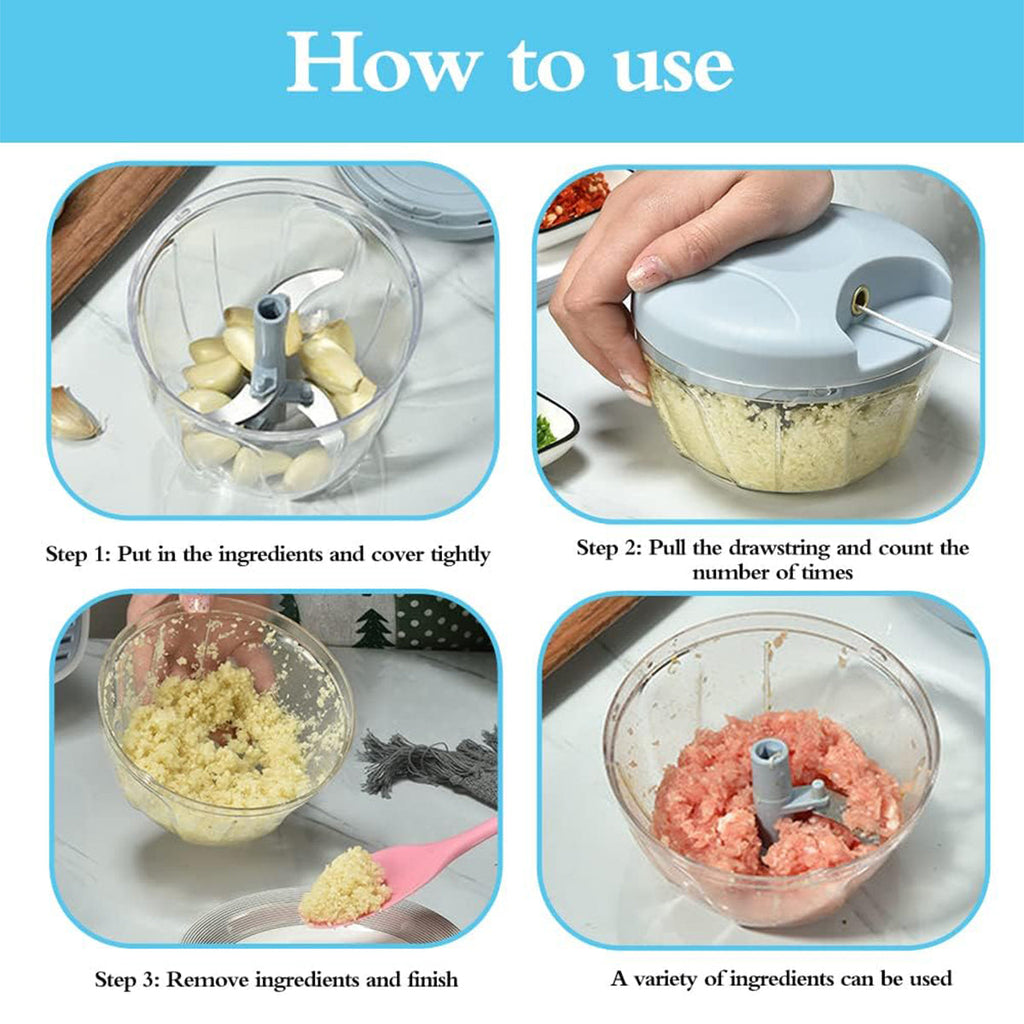 How to use

Step 1: Put in the ingredients and cover tightly

Step 2: Pull the drawstring and count the number of times

Step 3: Remove ingredients and finish

A variety of ingredients can be used