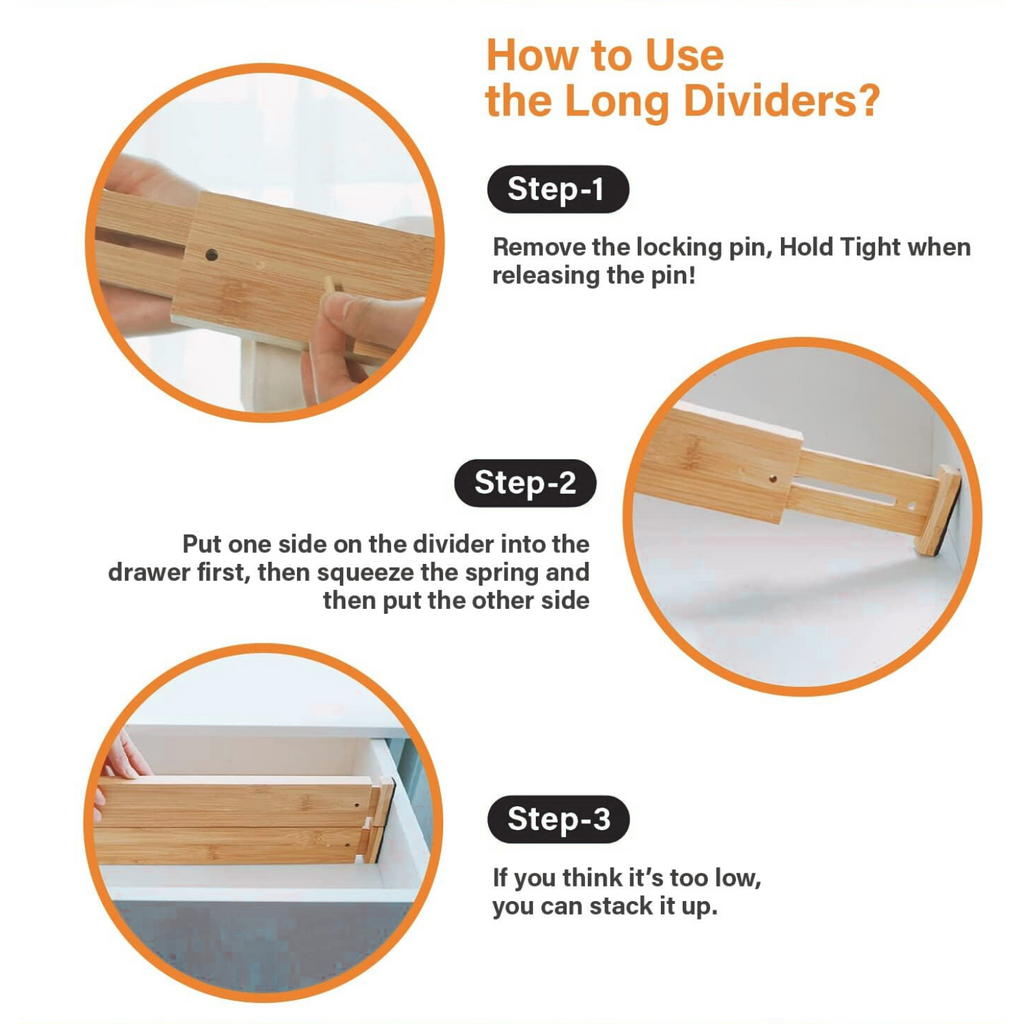 How to Use the Long Dividers?

Step-1

Remove the locking pin, Hold Tight when releasing the pin!

Step-2

Put one side on the divider into the drawer first, then squeeze the spring and then put the other side

Step-3

If you think it's too low, you can stack it up.